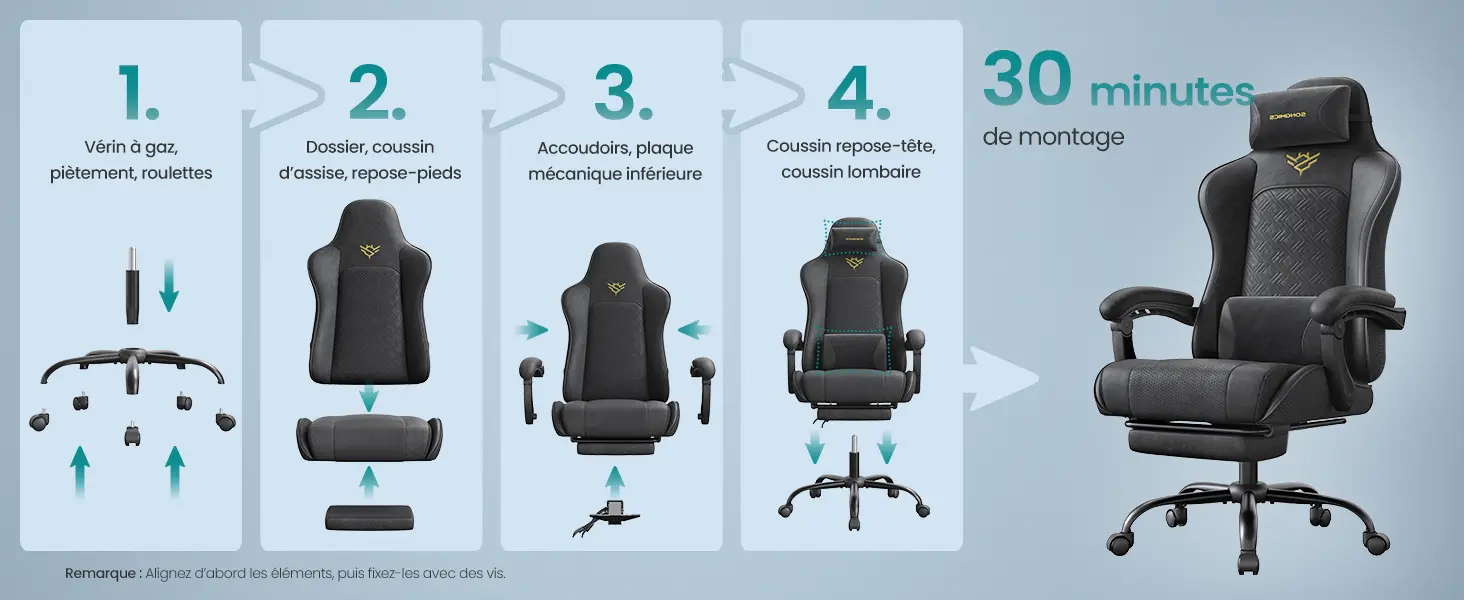 1.

Vérin à gaz, piètement, roulettes

2.

Dossier, coussin d'assise, repose-pieds

3.

Accoudoirs, plaque mécanique inférieure

4.

Coussin repose-tête, coussin lombaire

30 minutes de montage

SONGMICS

Remarque : Alignez d'abord les éléments, puis fixez-les avec des vis.