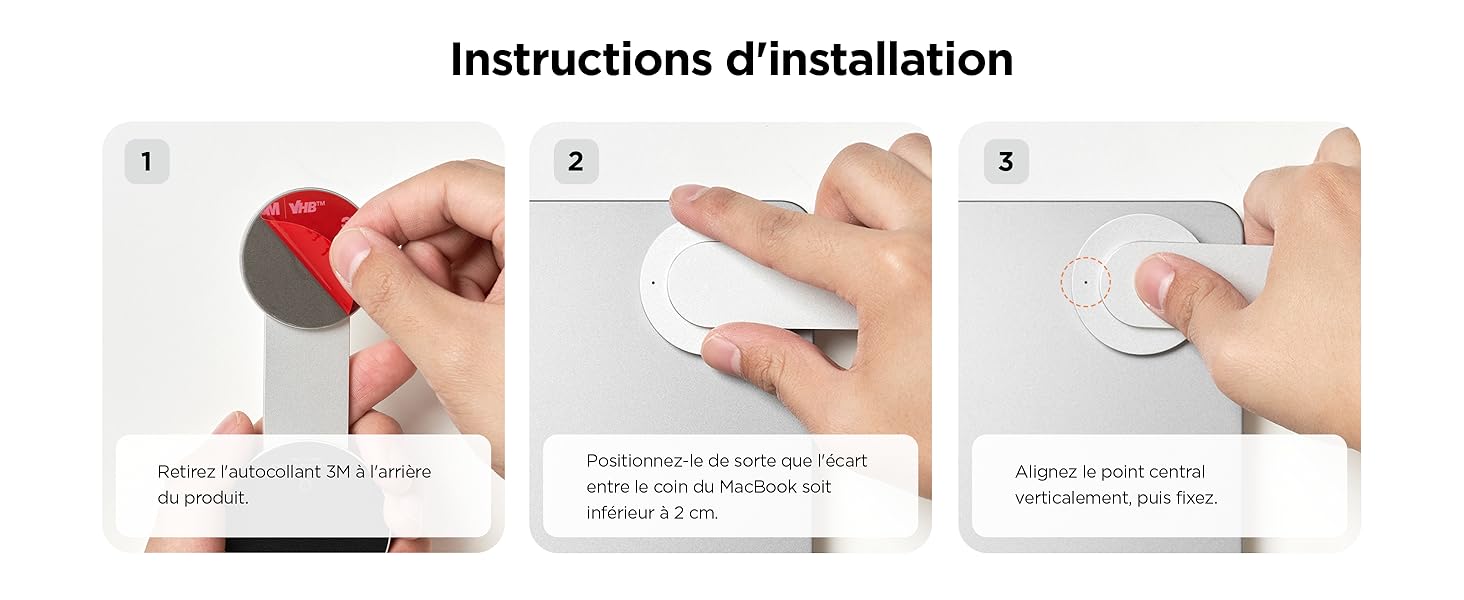 Instructions d'installation

1

3M VHB™

Retirez l'autocollant 3M à l'arrière du produit.

2

Positionnez-le de sorte que l'écart entre le coin du MacBook soit inférieur à 2 cm.

3

Alignez le point central verticalement, puis fixez.