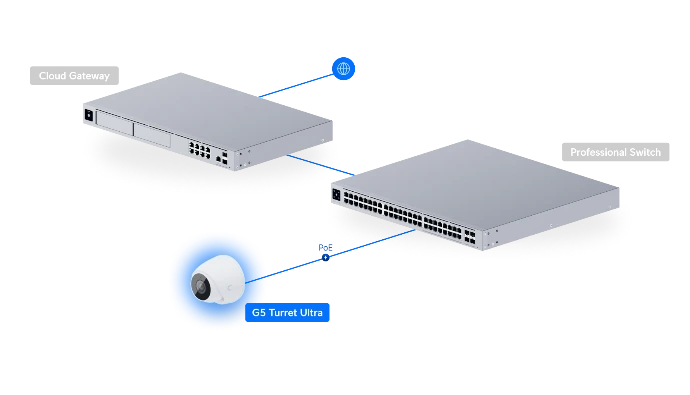 Cloud Gateway

Professional Switch

PoE

G5 Turret Ultra