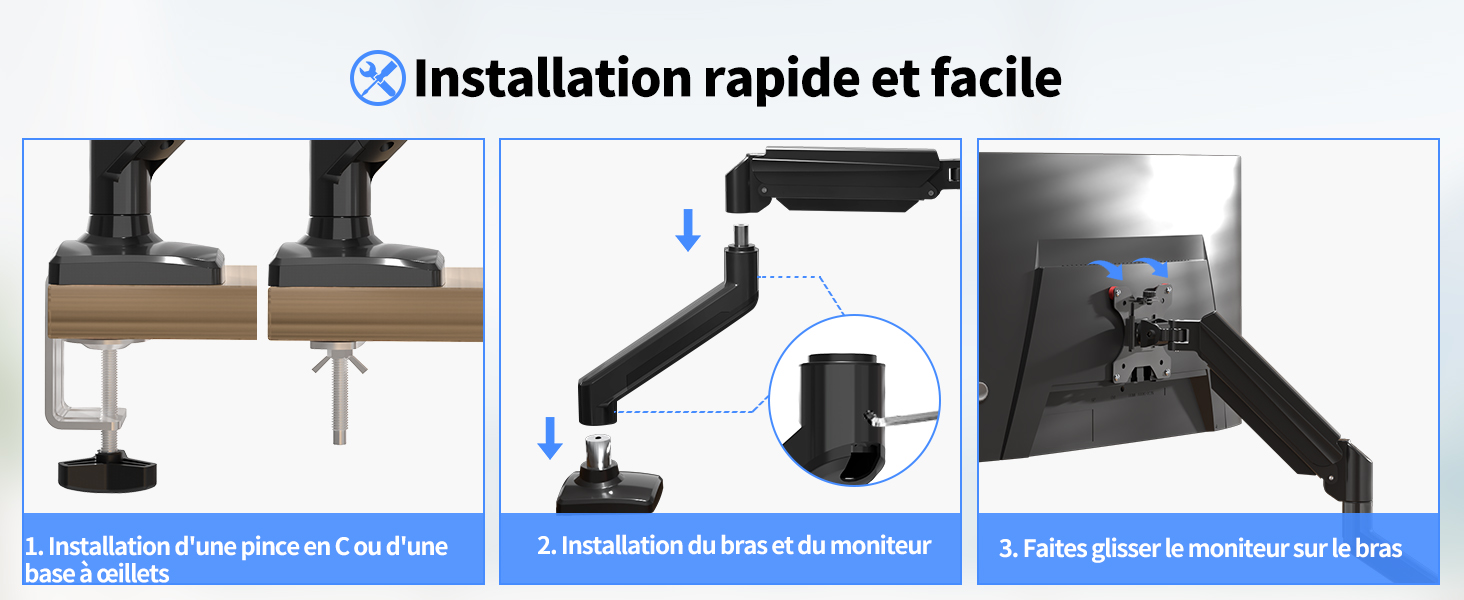 Installation rapide et facile

1. Installation d'une pince en C ou d'une base à œillets

2. Installation du bras et du moniteur

3. Faites glisser le moniteur sur le bras