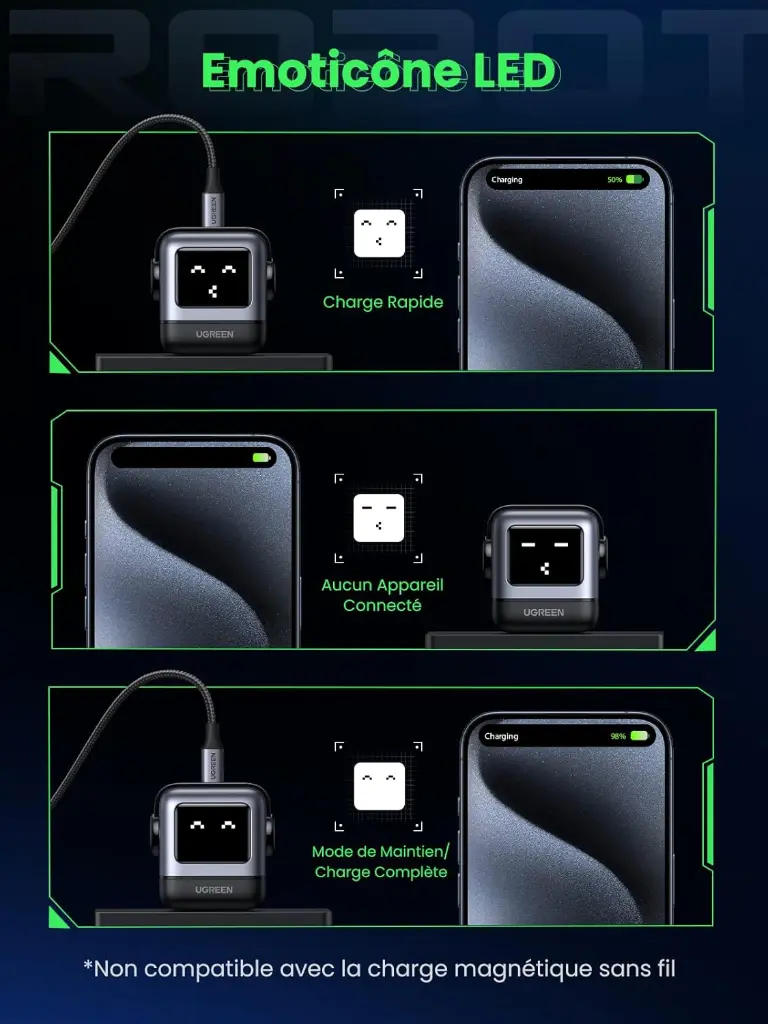 ROBOT

Emoticône LED

UGREEN

UGREEN

Charge Rapide

Charging 50%

Aucun Appareil Connecté

UGREEN

UGREEN

UGREEN

Mode de Maintien/ Charge Complète

Charging 98%

*Non compatible avec la charge magnétique sans fil