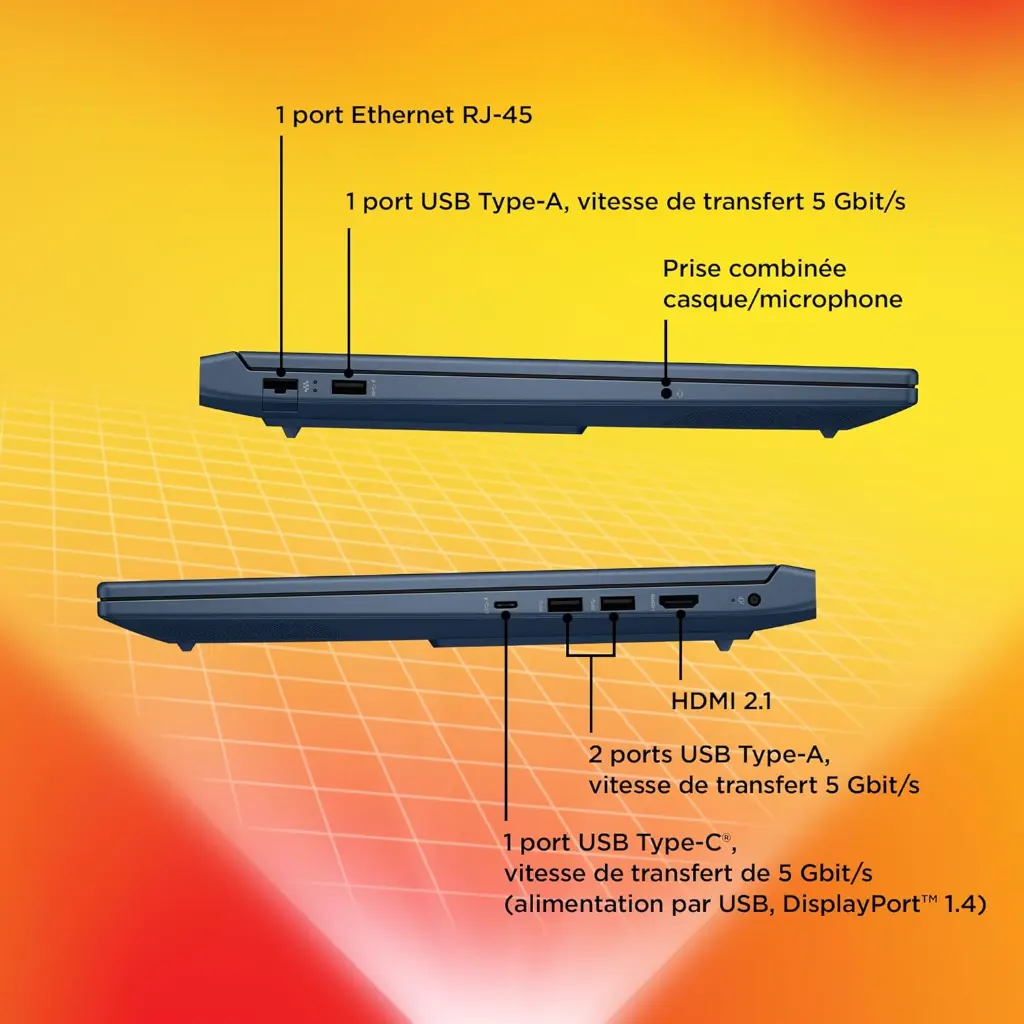 1 port Ethernet RJ-45

1 port USB Type-A, vitesse de transfert 5 Gbit/s

Prise combinée casque/microphone

HDMI 2.1

2 ports USB Type-A, vitesse de transfert 5 Gbit/s

1 port USB Type-C®, vitesse de transfert de 5 Gbit/s (alimentation par USB, DisplayPort™ 1.4)