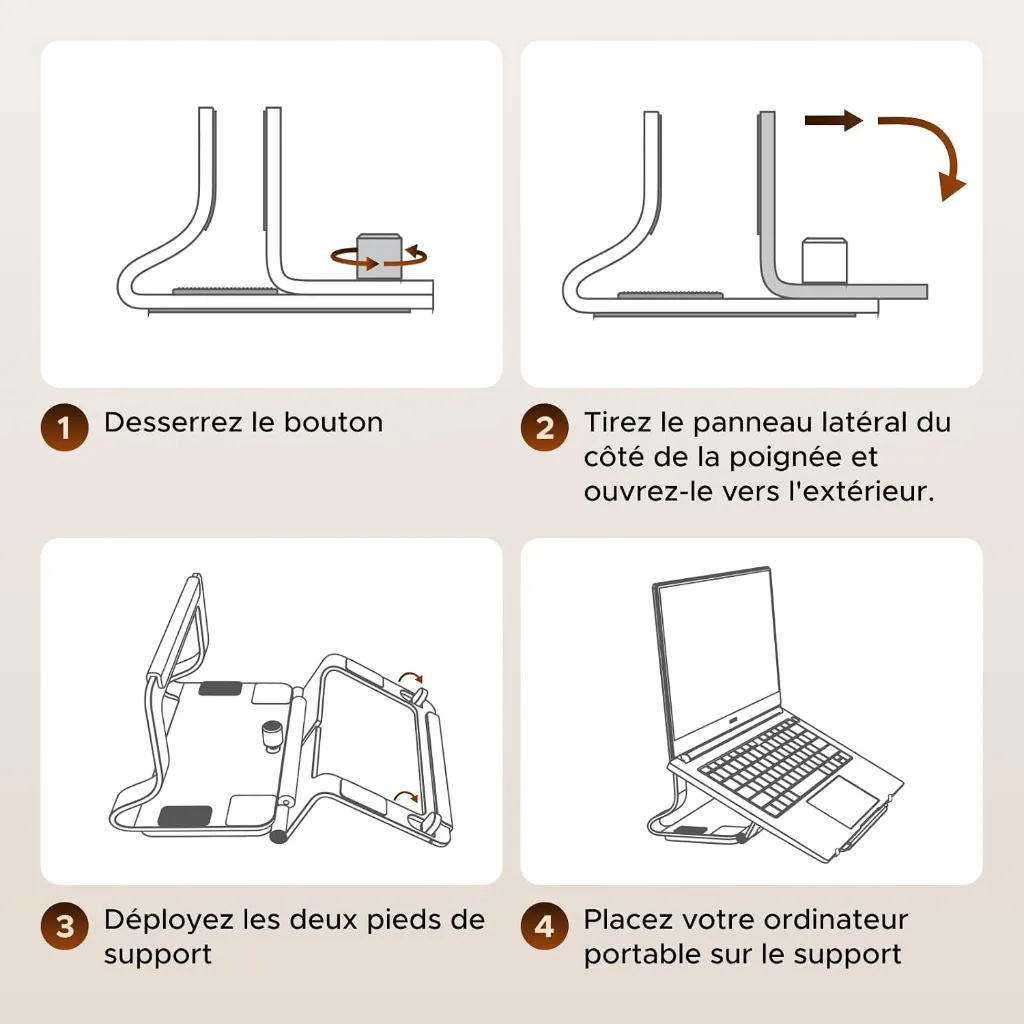 1 Desserrez le bouton

2 Tirez le panneau latéral du côté de la poignée et ouvrez-le vers l'extérieur.

3 Déployez les deux pieds de support

4 Placez votre ordinateur portable sur le support