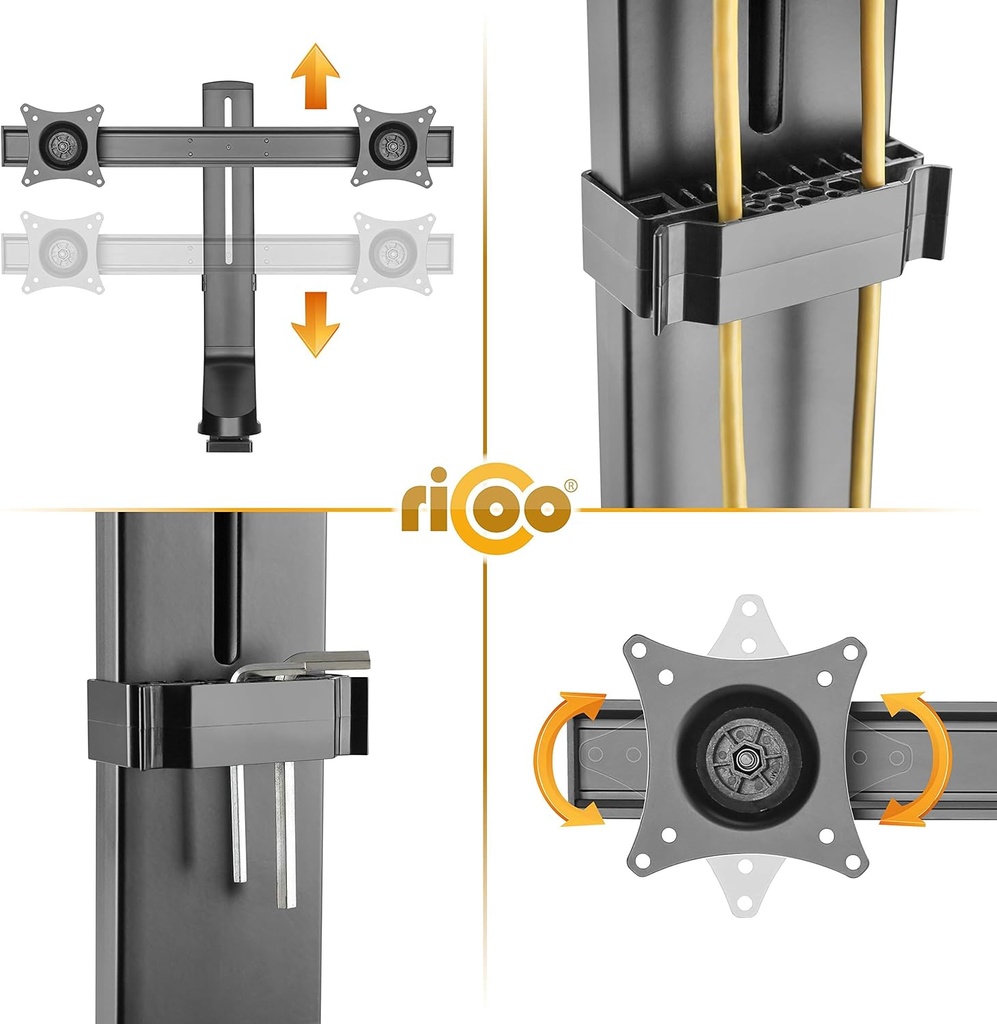 ricoo®