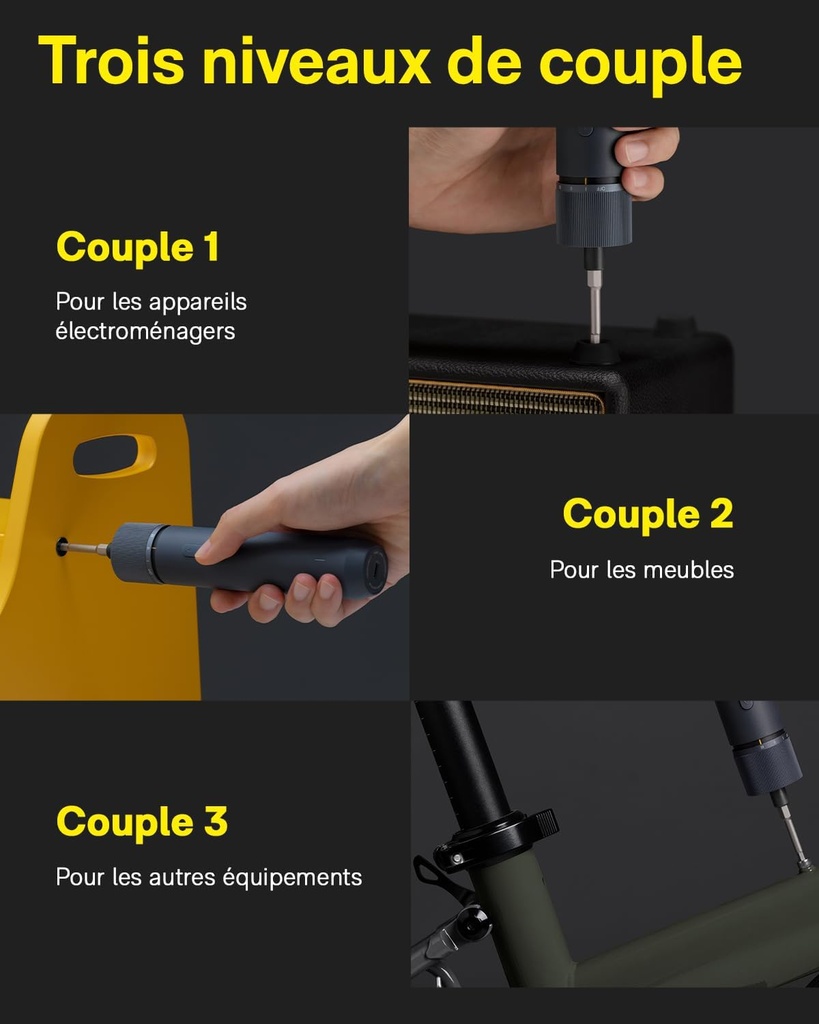 Trois niveaux de couple

Couple 1

Pour les appareils électroménagers

Couple 2

Pour les meubles

Couple 3

Pour les autres équipements