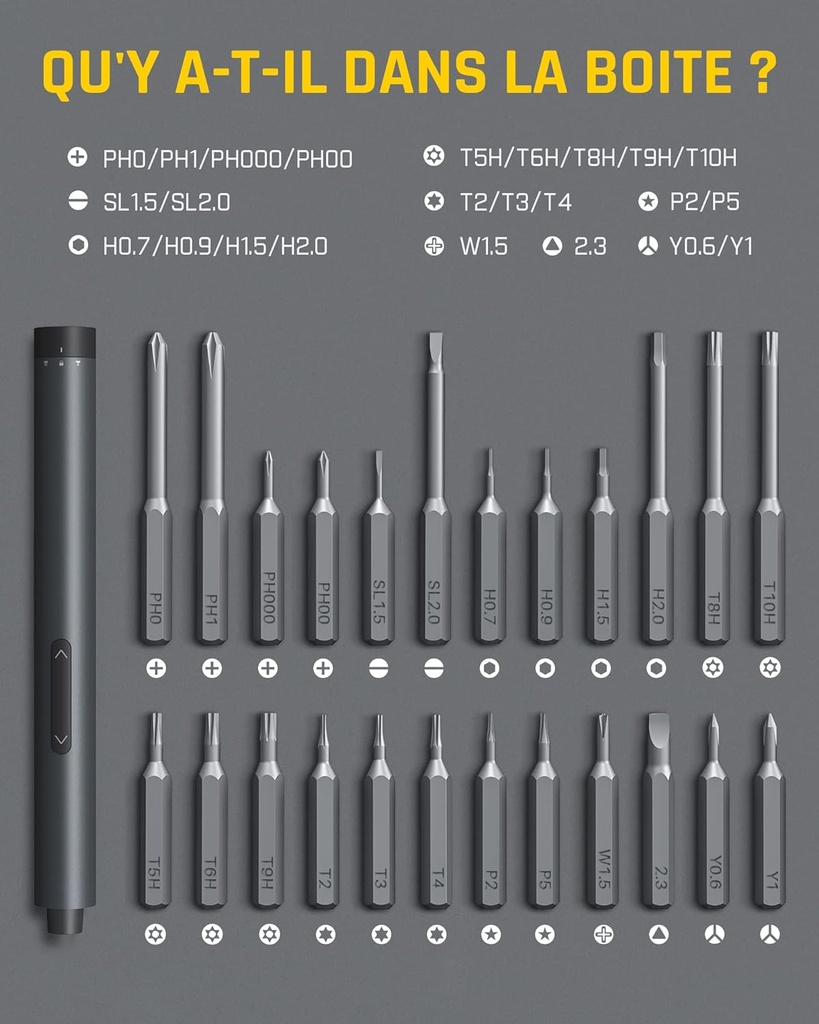 QU'Y A-T-IL DANS LA BOITE ?

PH0/PH1/PH000/PH00
SL1.5/SL2.0
H0.7/H0.9/H1.5/H2.0
T5H/T6H/T8H/T9H/T10H
T2/T3/T4
P2/P5
W1.5
2.3
Y0.6/Y1

PH0 PH1 PH000 PH00 SL1.5 SL2.0 H0.7 H0.9 H1.5 H2.0 T8H T10H

T5H T6H T9H T2 T3 T4 P2 P5 W1.5 2.3 Y0.6 Y1