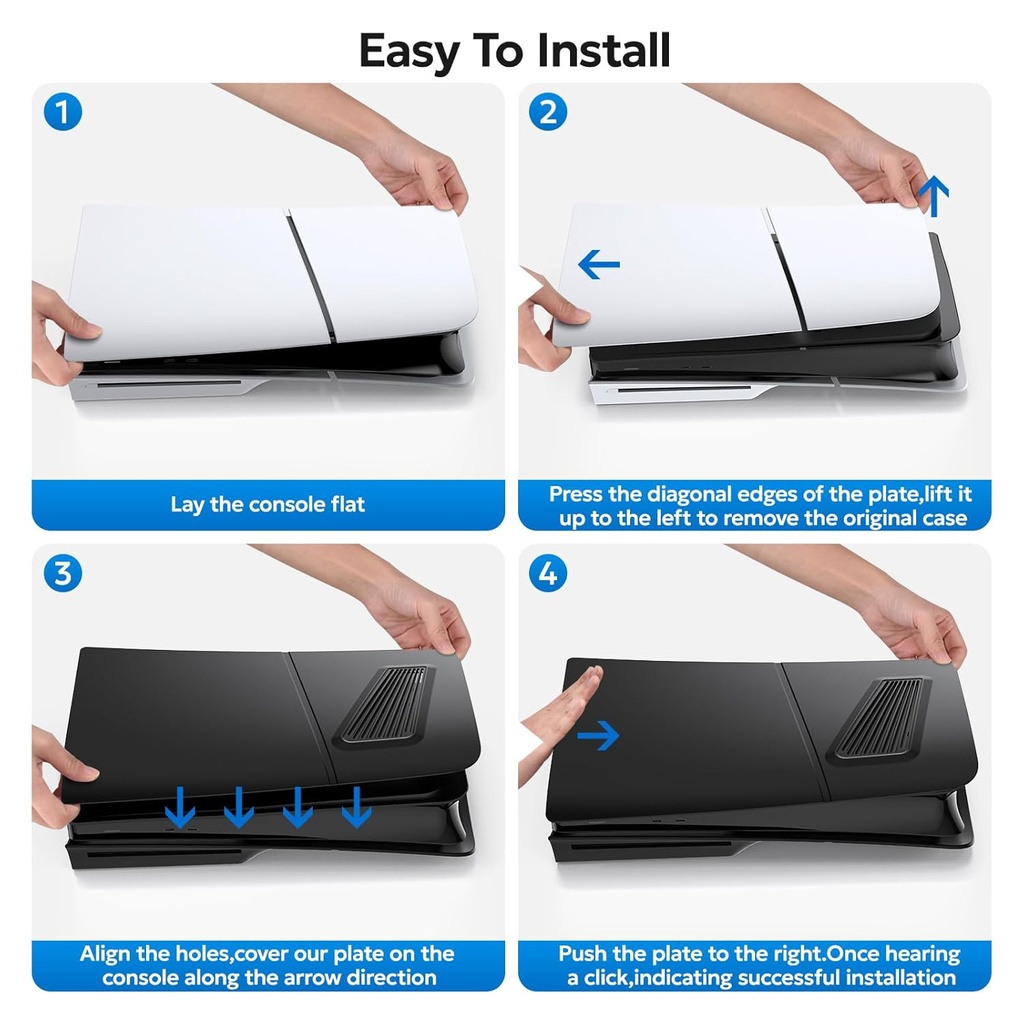 Easy To Install

1

Lay the console flat

2

Press the diagonal edges of the plate,lift it up to the left to remove the original case

3

Align the holes,cover our plate on the console along the arrow direction

4

Push the plate to the right.Once hearing a click,indicating successful installation