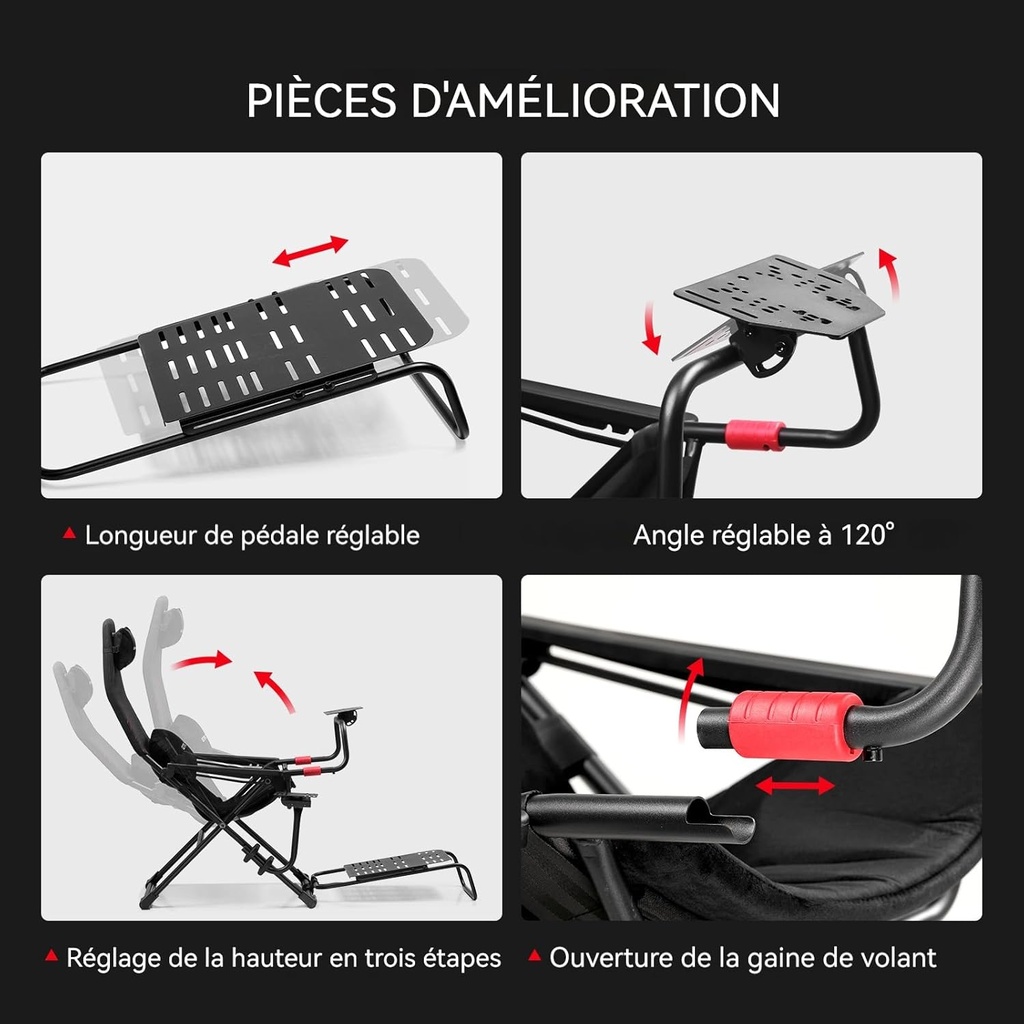 PIÈCES D'AMÉLIORATION

▲ Longueur de pédale réglable

Angle réglable à 120°

▲ Réglage de la hauteur en trois étapes

▲ Ouverture de la gaine de volant