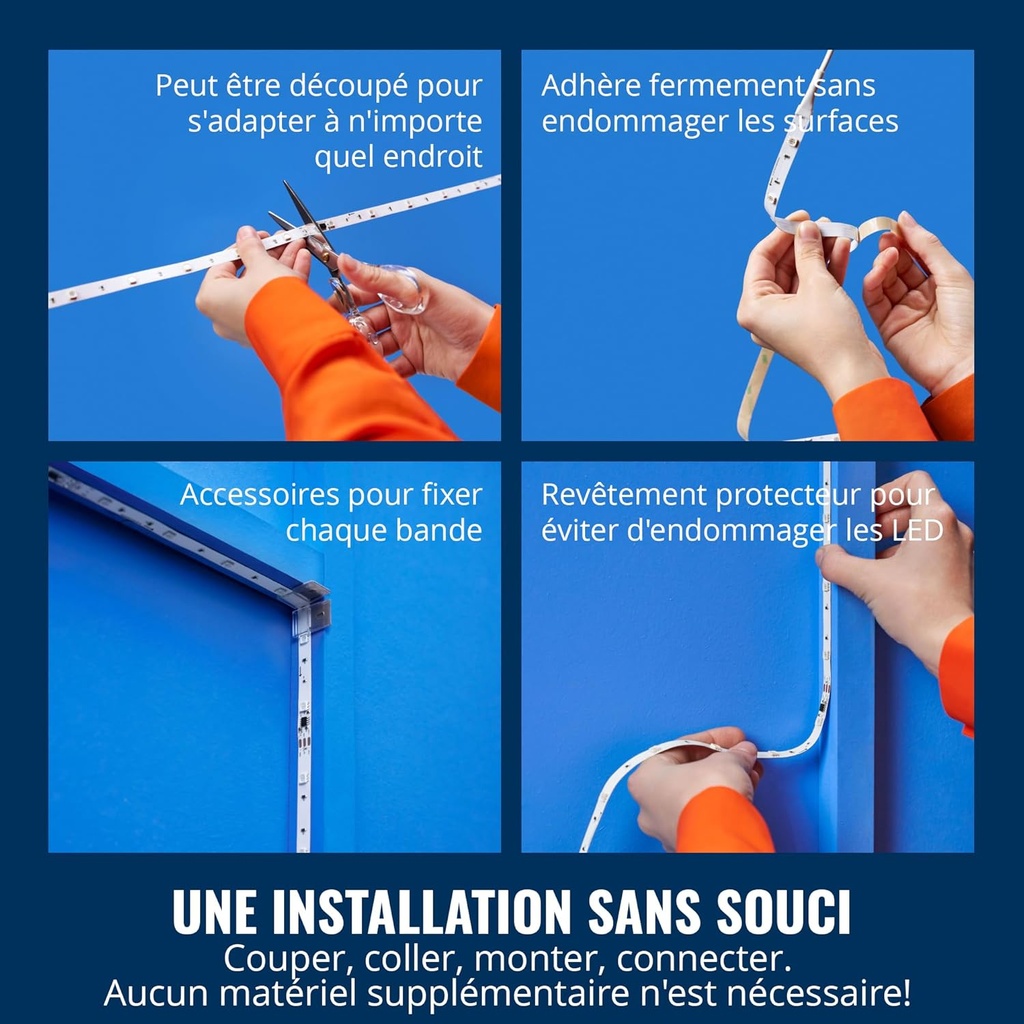 Peut être découpé pour s'adapter à n'importe quel endroit

Adhère fermement sans endommager les surfaces

Accessoires pour fixer chaque bande

Revêtement protecteur pour éviter d'endommager les LED

UNE INSTALLATION SANS SOUCI

Couper, coller, monter, connecter.
Aucun matériel supplémentaire n'est nécessaire!