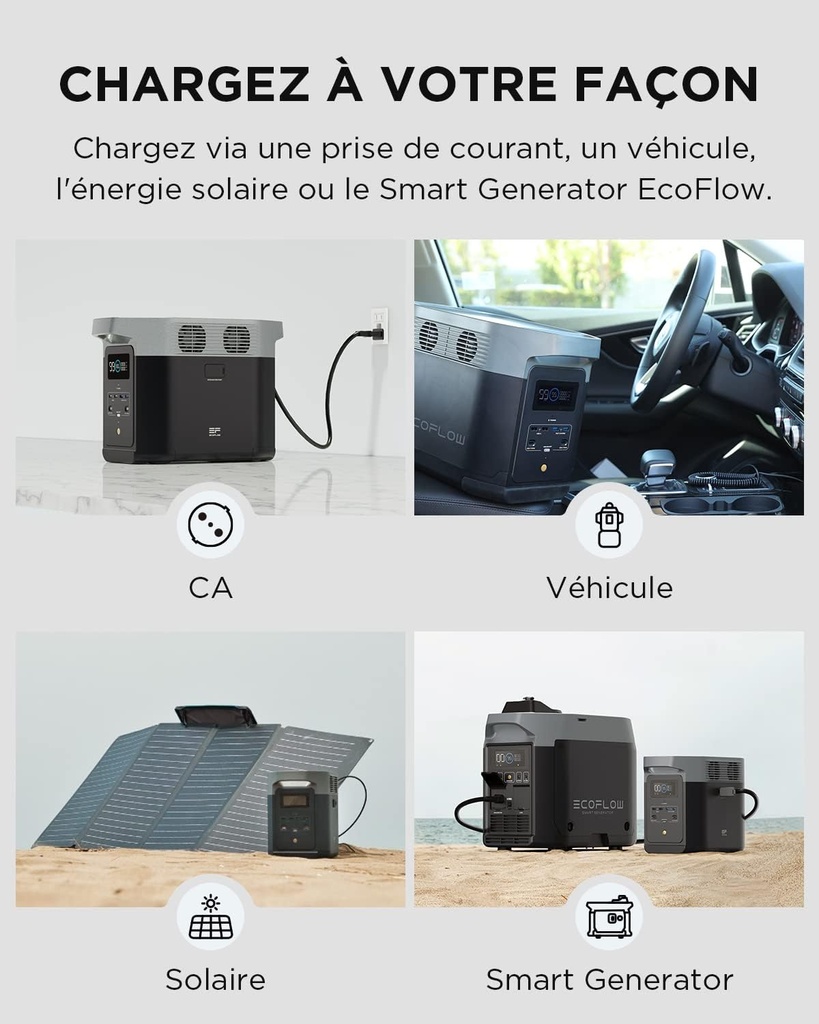 CHARGEZ À VOTRE FAÇON

Chargez via une prise de courant, un véhicule, l'énergie solaire ou le Smart Generator EcoFlow.

CA

ECOFLOW

Véhicule

Solaire

ECOFLOW

Smart Generator